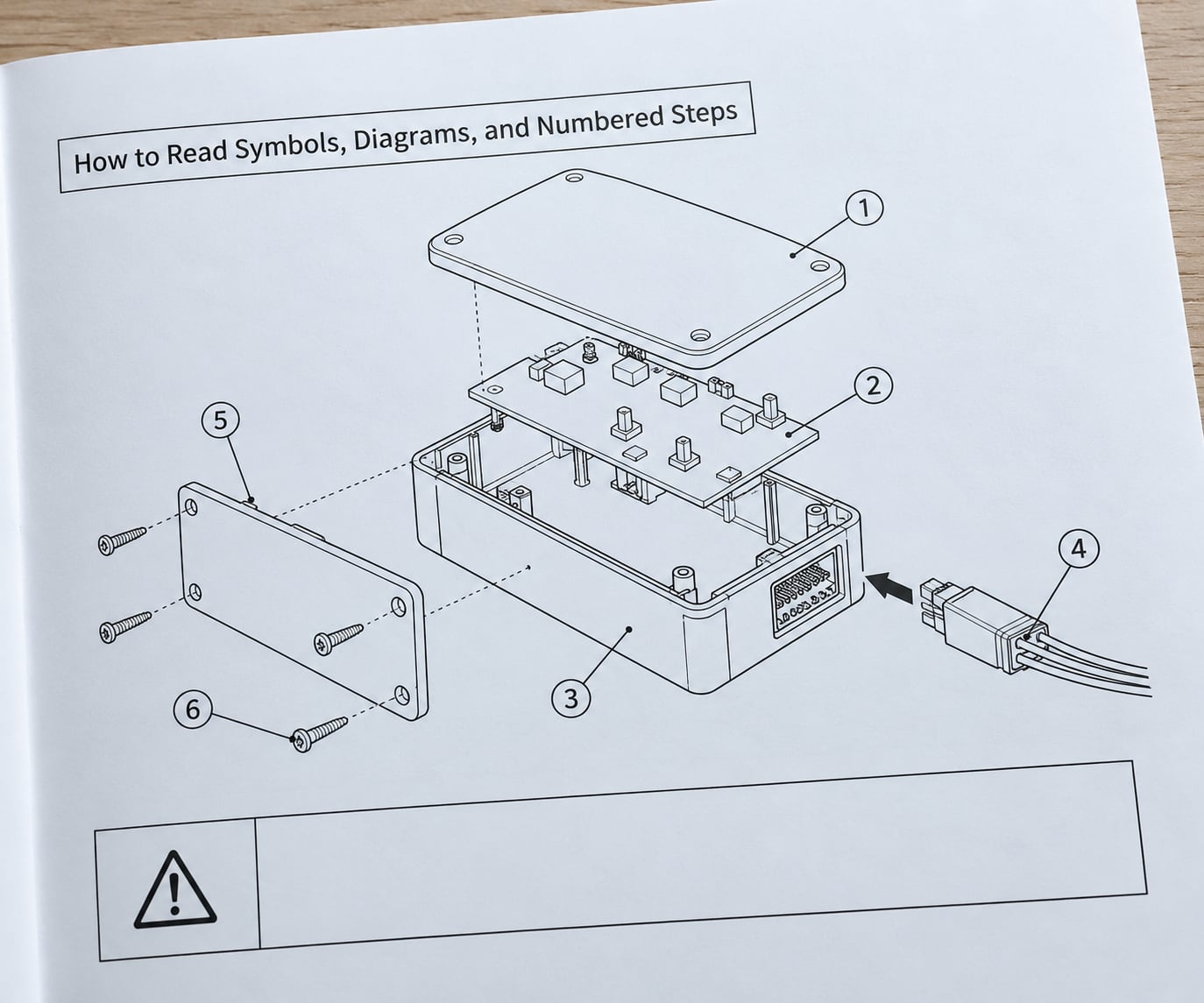 How to Read Symbols, Diagrams, and Numbered Steps

1

2

5

4

3

6